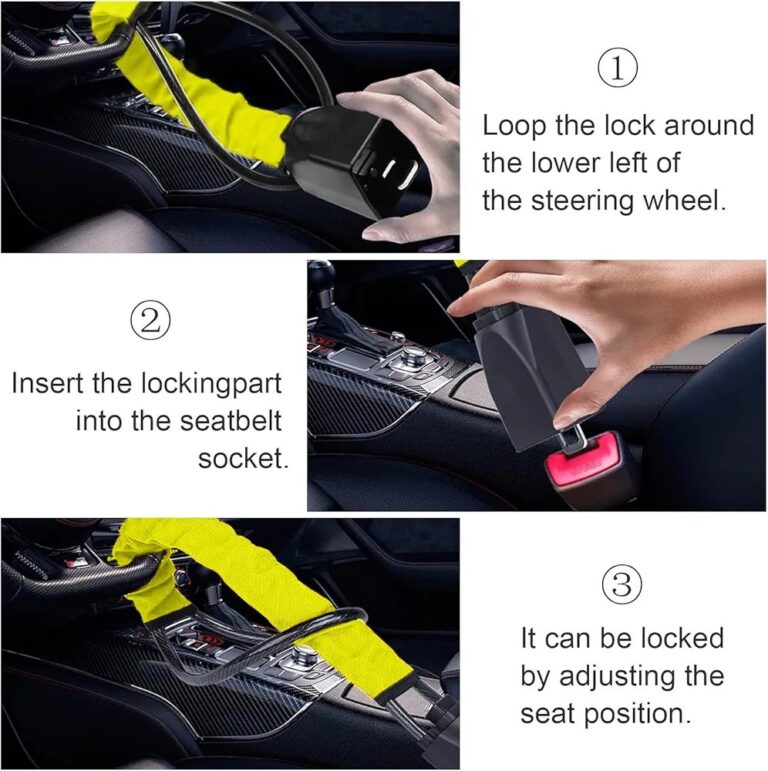 ①
Loop the lock around the lower left of the steering wheel.

②
Insert the lockingpart into the seatbelt socket.

③
It can be locked by adjusting the seat position.