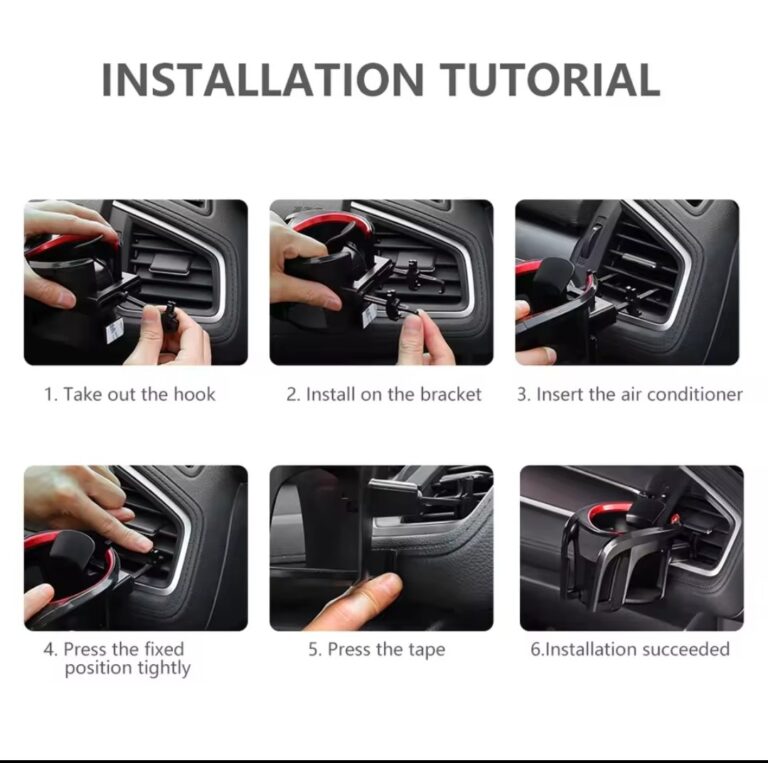 INSTALLATION TUTORIAL

1. Take out the hook

2. Install on the bracket

3. Insert the air conditioner

4. Press the fixed position tightly

5. Press the tape

6.Installation succeeded