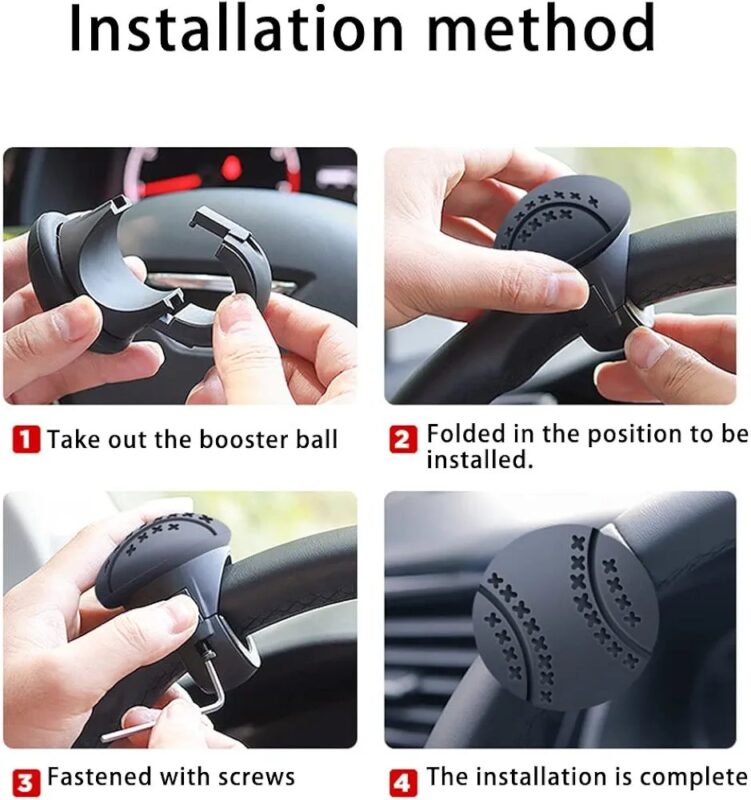 Installation method

1 Take out the booster ball

2 Folded in the position to be installed.

3 Fastened with screws

4 The installation is complete