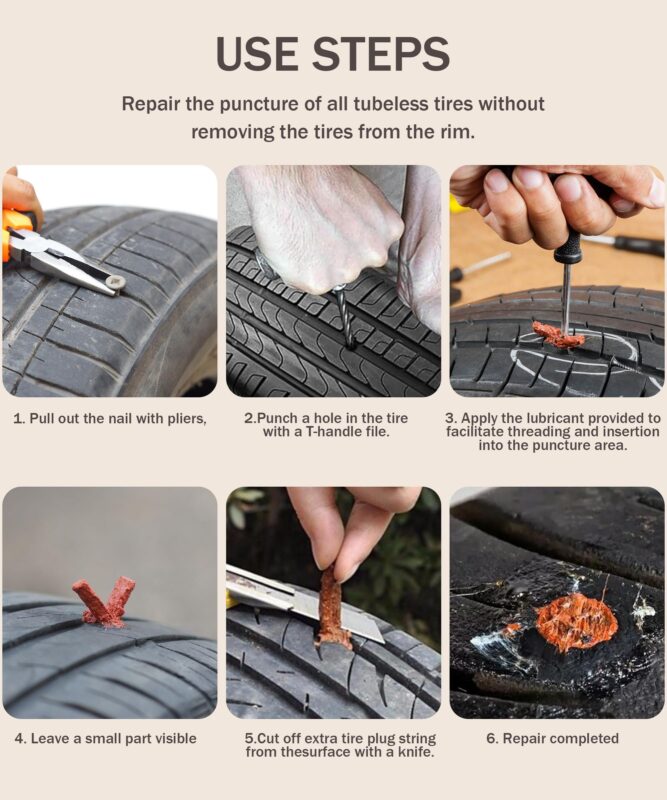 USE STEPS

Repair the puncture of all tubeless tires without removing the tires from the rim.

1. Pull out the nail with pliers,

2.Punch a hole in the tire with a T-handle file.

3. Apply the lubricant provided to facilitate threading and insertion into the puncture area.

4. Leave a small part visible

5.Cut off extra tire plug string from thesurface with a knife.

6. Repair completed